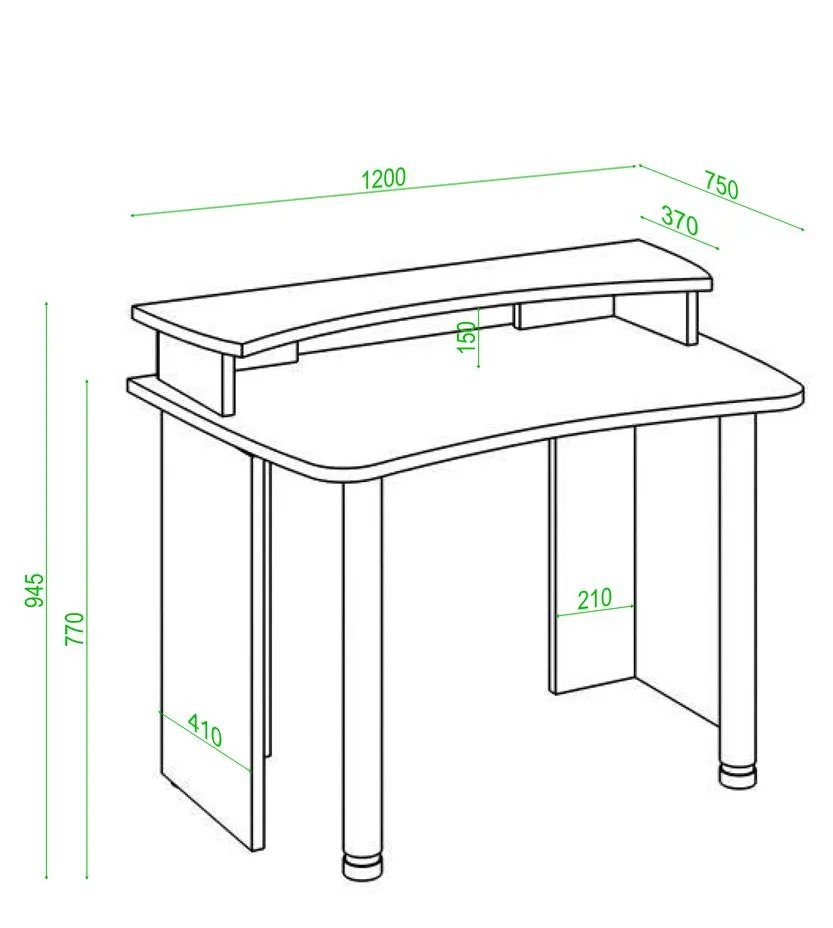 1200
750
370
150
945
770
210
410