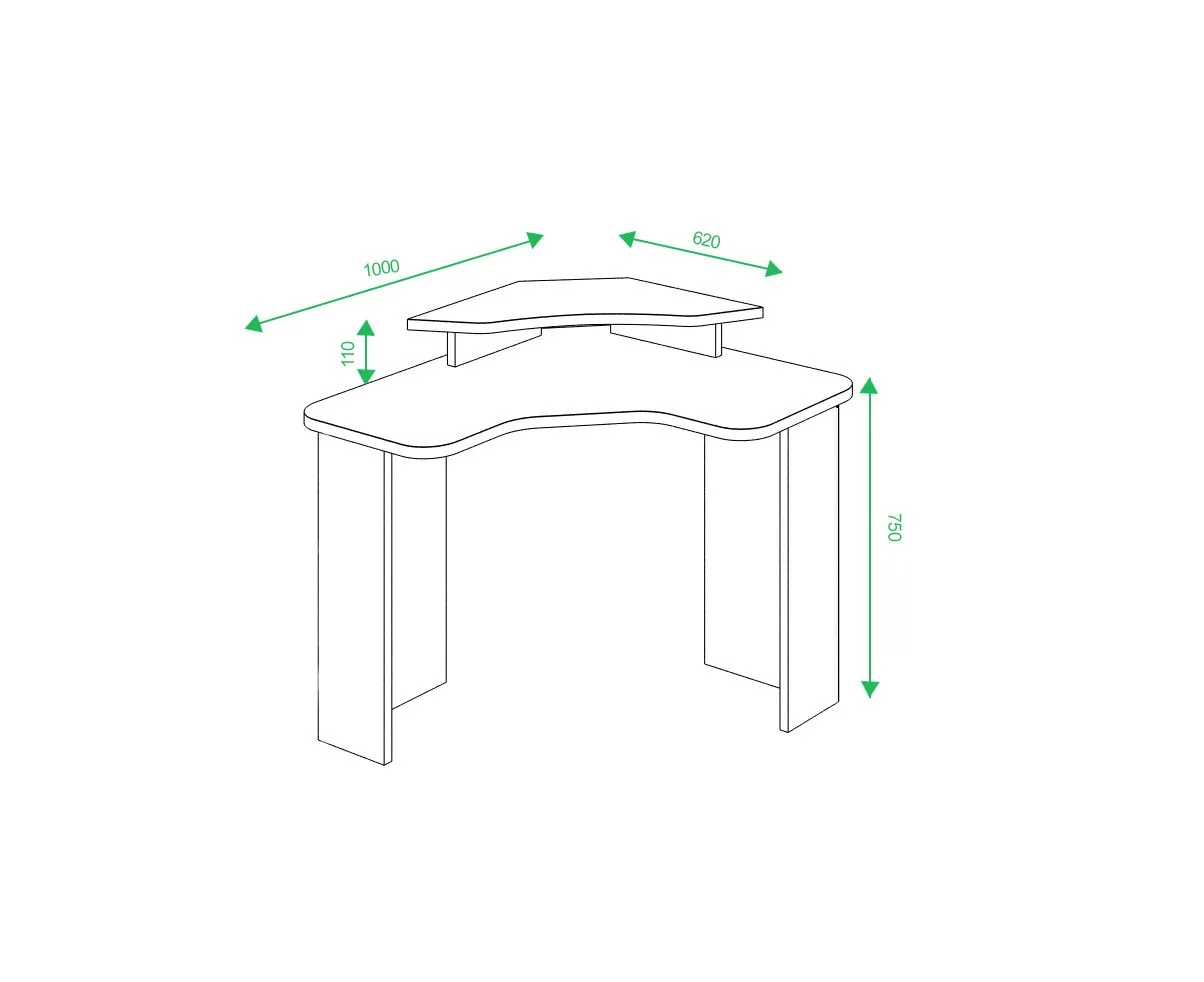 1000
620
110
750