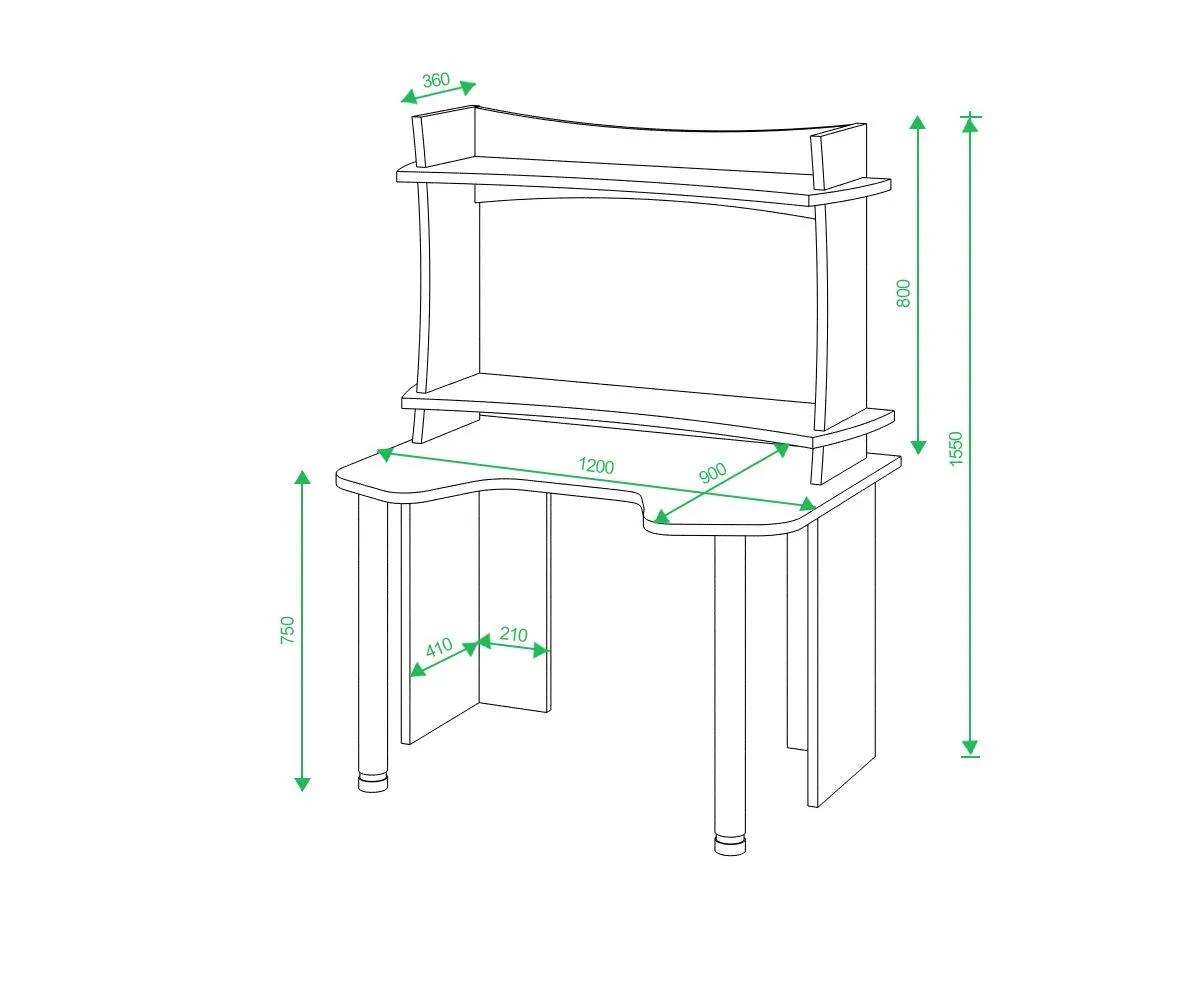 360
800
1550
1200
900
750
410
210