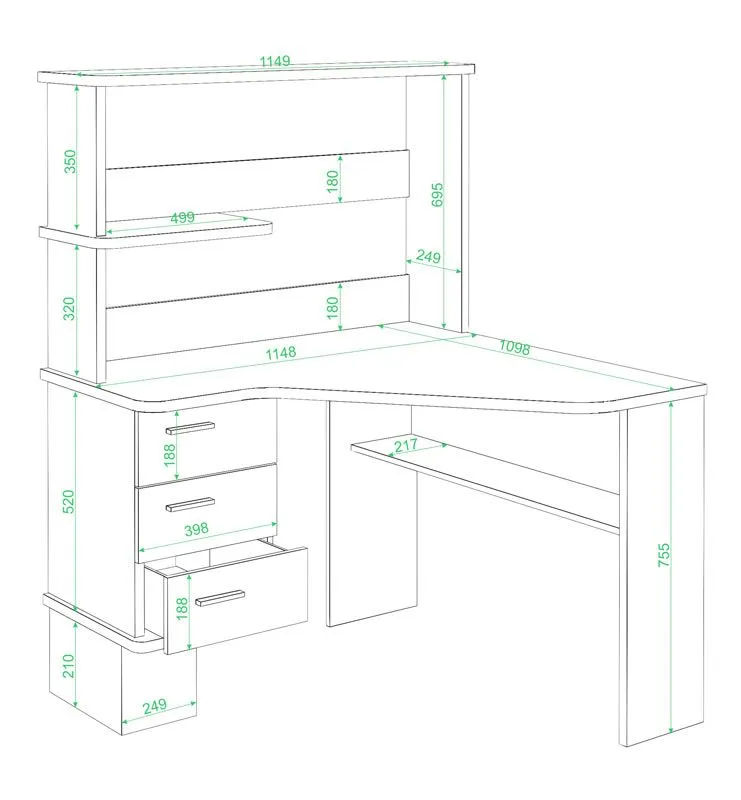 1149
350
180
695
499
249
320
180
1148
1098
188
217
520
398
755
188
210
249