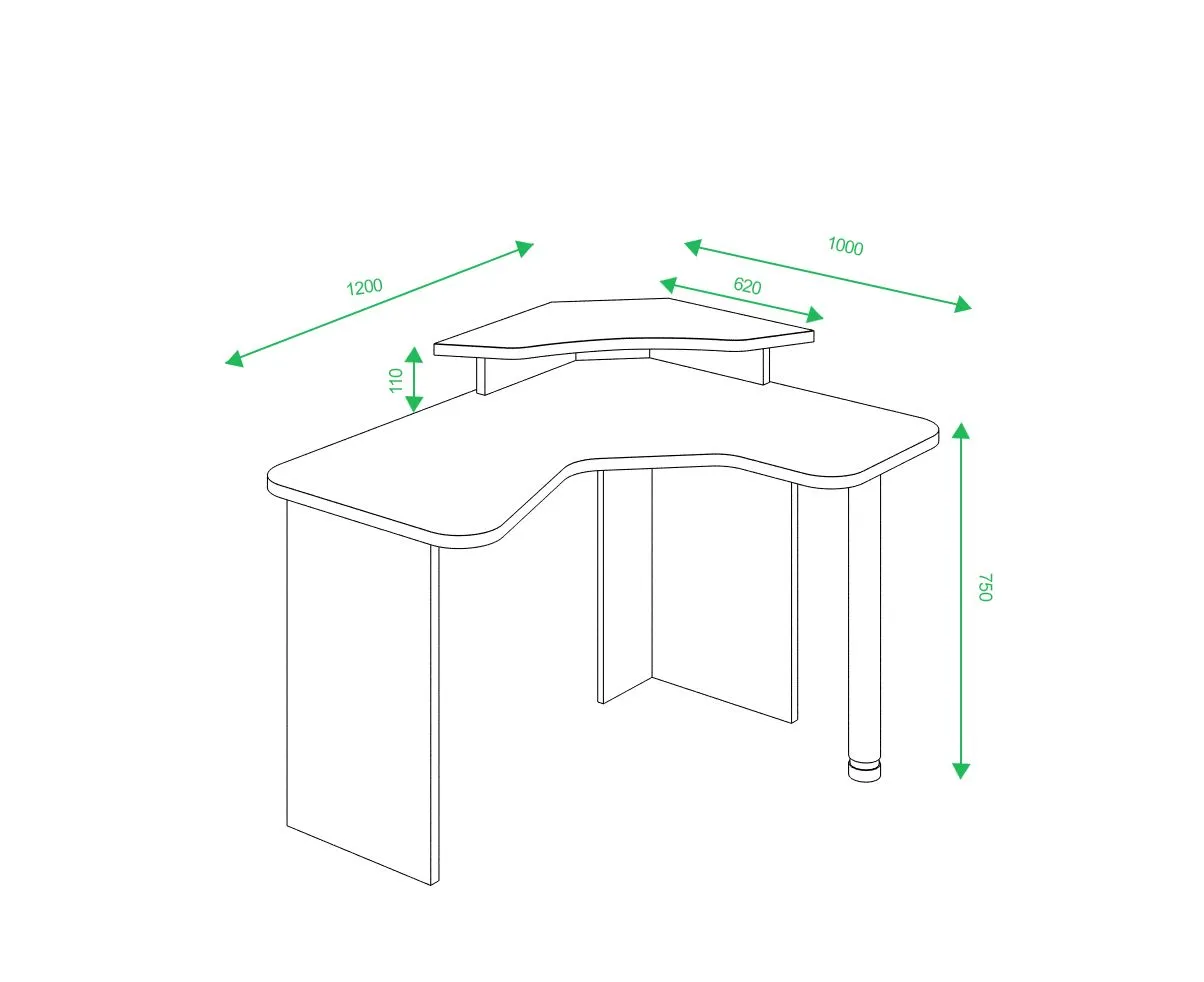 1200

1000

620

110

750