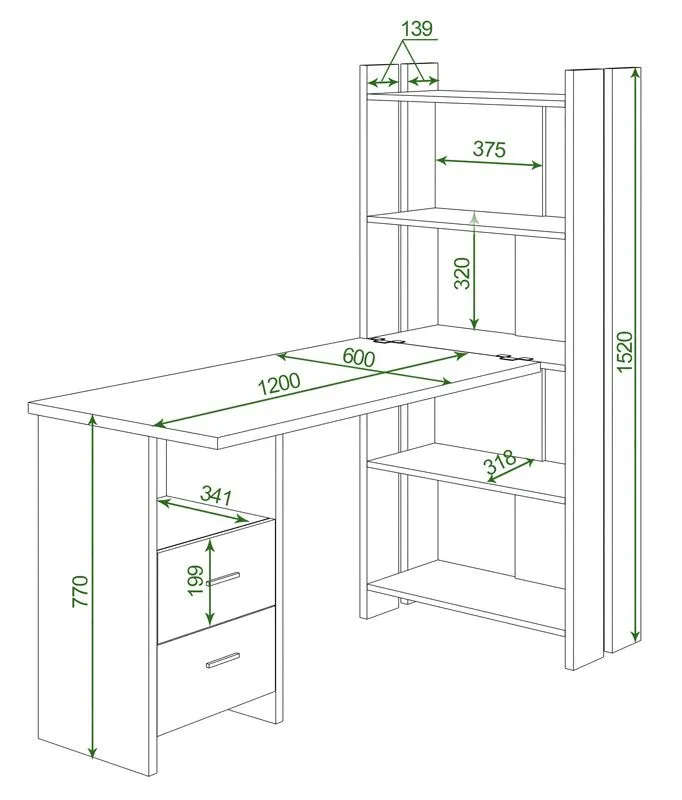 139
375
320
1520
600
1200
318
341
199
770