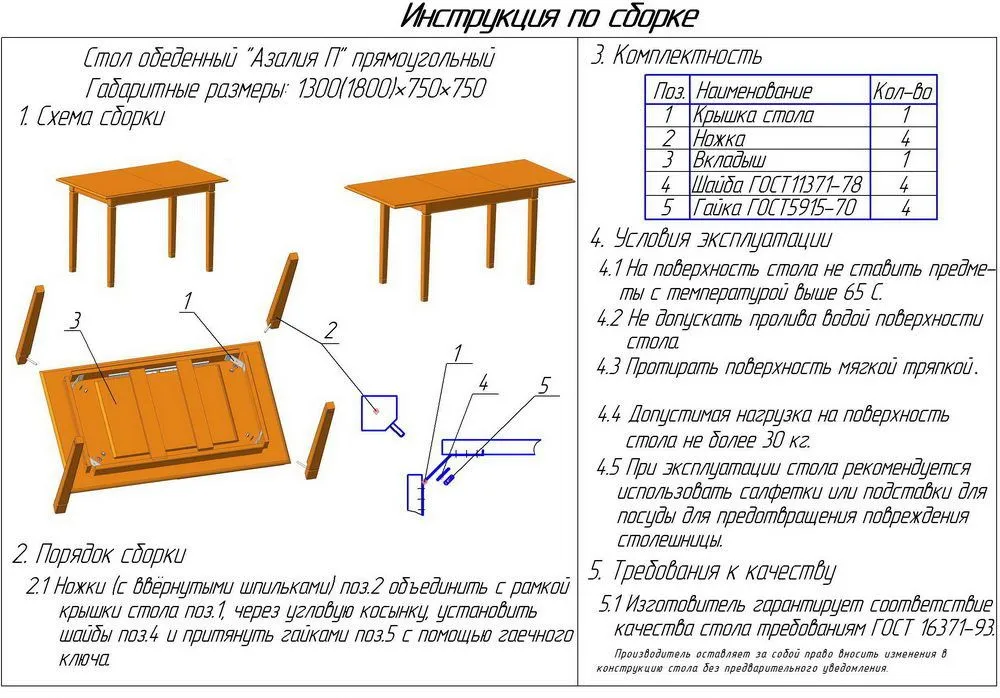 Инструкция по сборке

Стол обеденный "Азалия П" прямоугольный
Габаритные размеры: 1300(1800)×750×750
1. Схема сборки

3
1
2
1
4
5

2. Порядок сборки
2.1 Ножки (с ввёрнутыми шпильками) поз.2 объединить с рамкой крышки стола поз.1, через угловую косынку, установить шайбы поз.4 и притянуть гайками поз.5 с помощью гаечного ключа.

3. Комплектность

| Поз. | Наименование | Кол-во |
|---|---|---|
| 1 | Крышка стола | 1 |
| 2 | Ножка | 4 |
| 3 | Вкладыш | 1 |
| 4 | Шайба ГОСТ11371-78 | 4 |
| 5 | Гайка ГОСТ5915-70 | 4 |

4. Условия эксплуатации
4.1 На поверхность стола не ставить предметы с температурой выше 65 С.
4.2 Не допускать пролива водой поверхности стола.
4.3 Протирать поверхность мягкой тряпкой.

4.4 Допустимая нагрузка на поверхность стола не более 30 кг.
4.5 При эксплуатации стола рекомендуется использовать салфетки или подставки для посуды для предотвращения повреждения столешницы.
5. Требования к качеству
5.1 Изготовитель гарантирует соответствие качества стола требованиям ГОСТ 16371-93.

Производитель оставляет за собой право вносить изменения в конструкцию стола без предварительного уведомления.